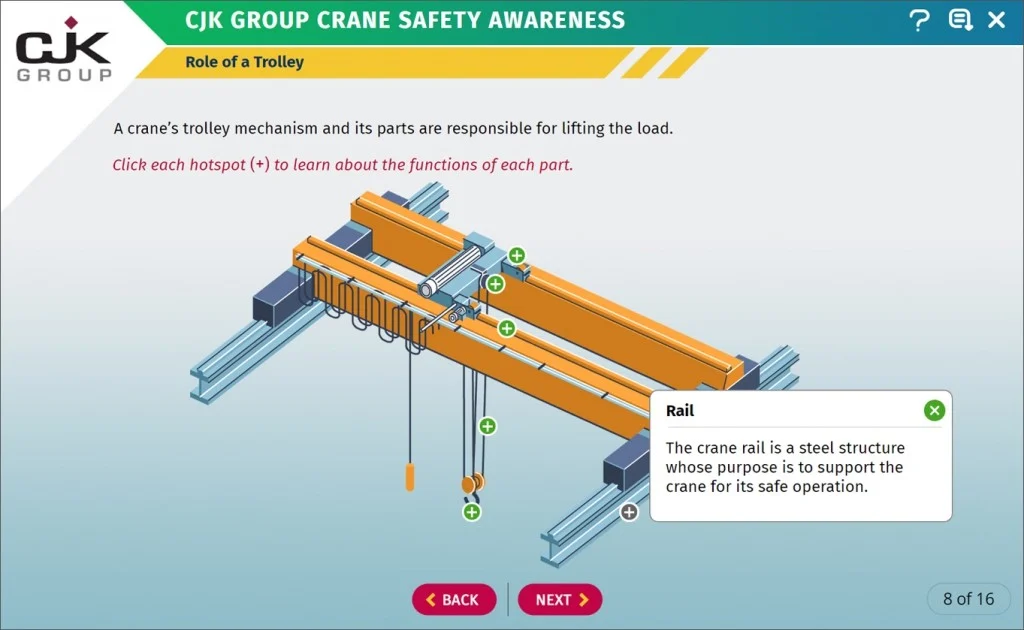 CJK GROUP

CJK GROUP CRANE SAFETY AWARENESS

Role of a Trolley

A crane's trolley mechanism and its parts are responsible for lifting the load.

Click each hotspot (+) to learn about the functions of each part.

Rail

The crane rail is a steel structure whose purpose is to support the crane for its safe operation.

BACK

NEXT

8 of 16